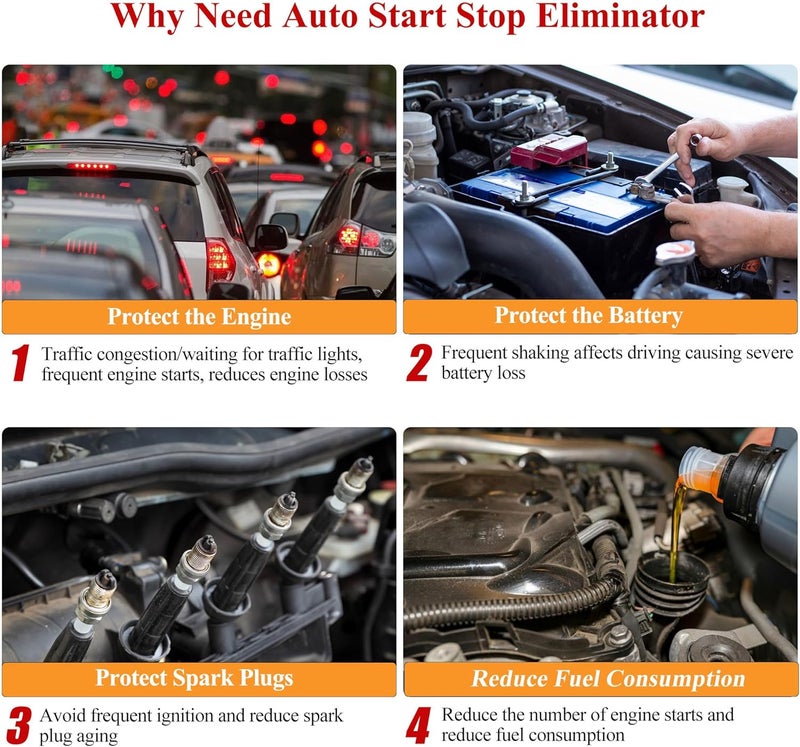 Why Need Auto Start Stop Eliminator

Protect the Engine

1 Traffic congestion/waiting for traffic lights, frequent engine starts, reduces engine losses

Protect the Battery

2 Frequent shaking affects driving causing severe battery loss

Protect Spark Plugs

3 Avoid frequent ignition and reduce spark plug aging

Reduce Fuel Consumption

4 Reduce the number of engine starts and reduce fuel consumption